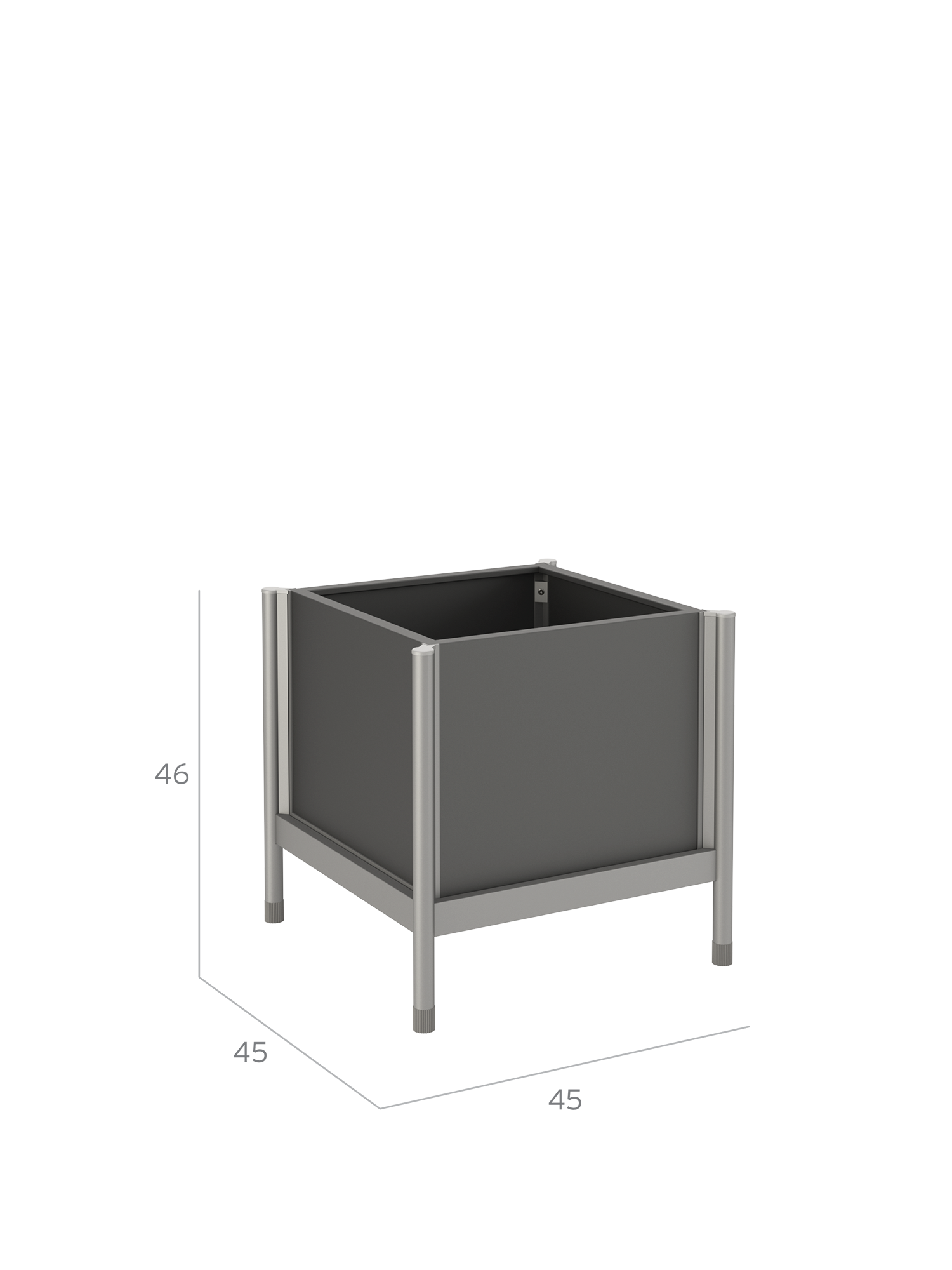 46

45

45